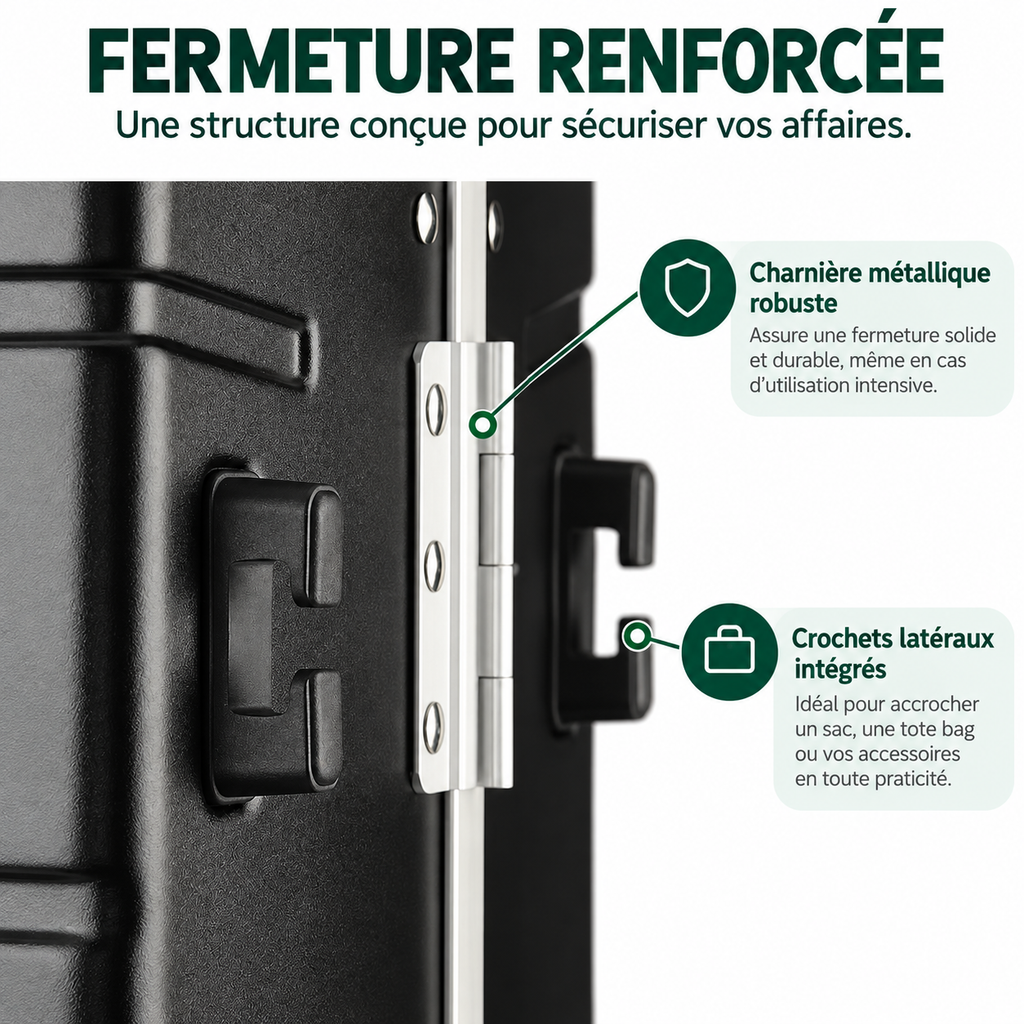 FERMETURE RENFORCÉE

Une structure conçue pour sécuriser vos affaires.

Charnière métallique robuste

Assure une fermeture solide et durable, même en cas d'utilisation intensive.

Crochets latéraux intégrés

Idéal pour accrocher un sac, une tote bag ou vos accessoires en toute praticité.